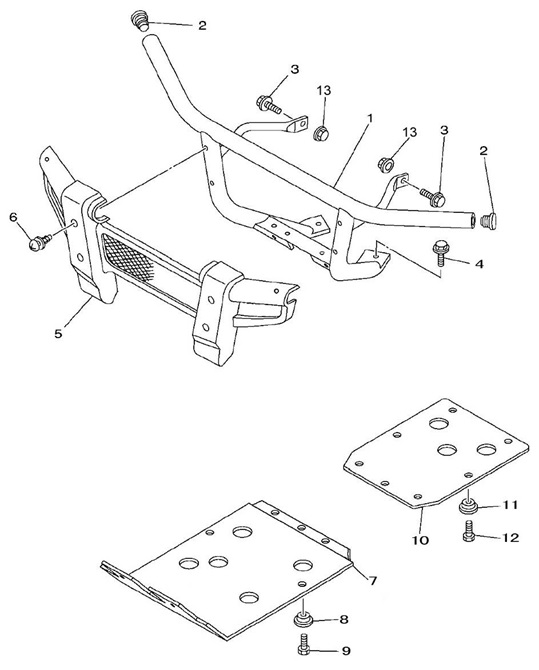 2
3
13
1
13
3
2
6
4
5
11
10
12
7
8
9