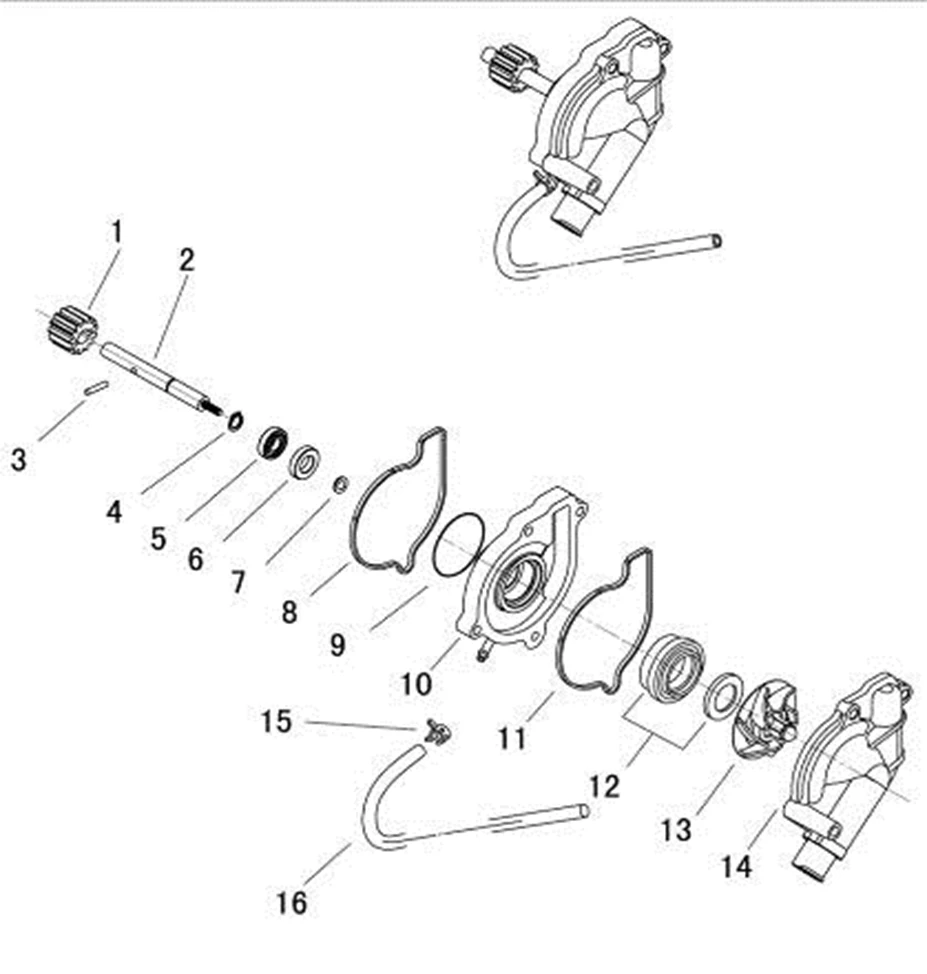 1
2
3
4
5
6
7
8
9
10
11
12
13
14
15
16