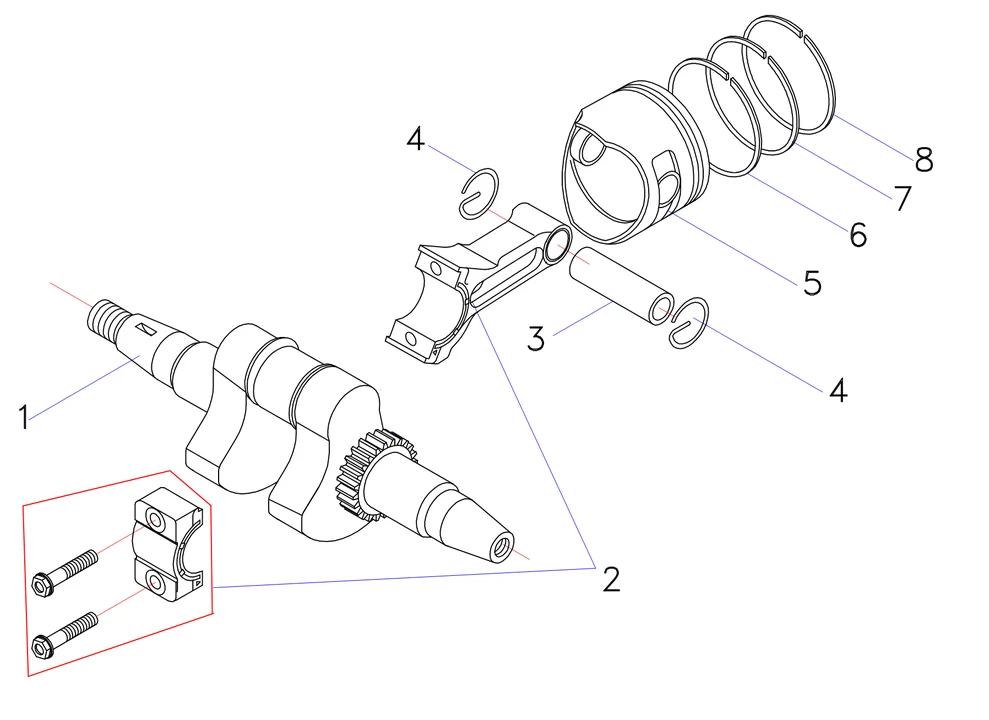 4
8
7
6
5
3
4
1
2